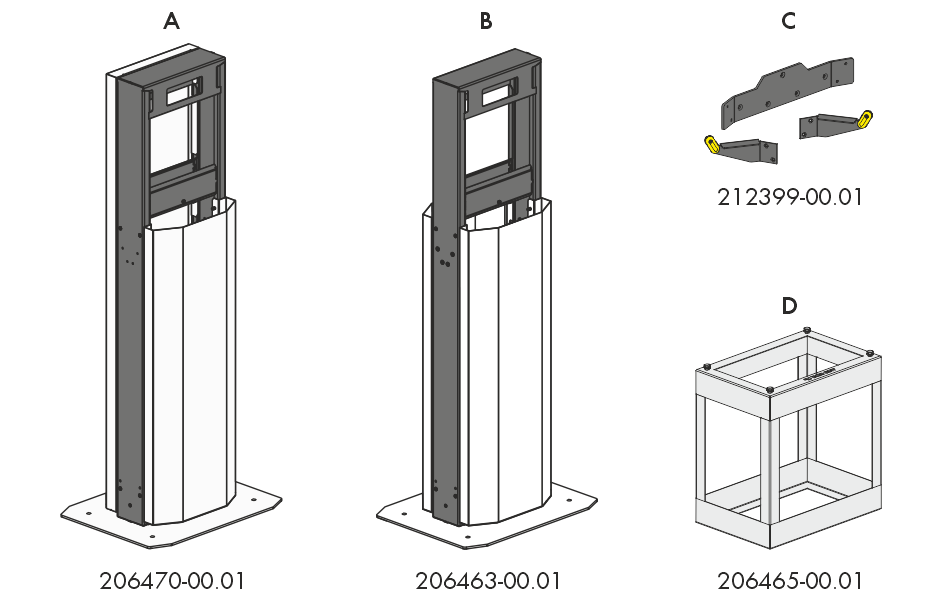 A

206470-00.01

B

206463-00.01

C

212399-00.01

D

206465-00.01