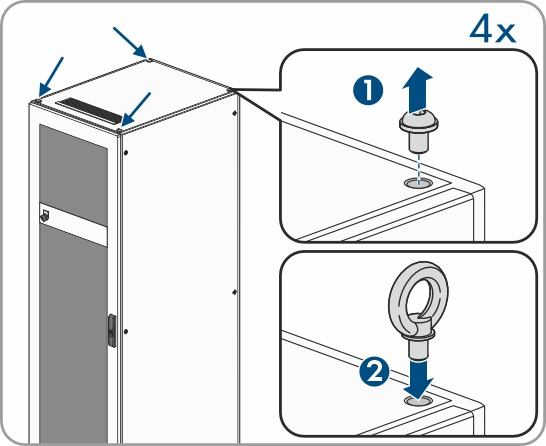 4x

1

2