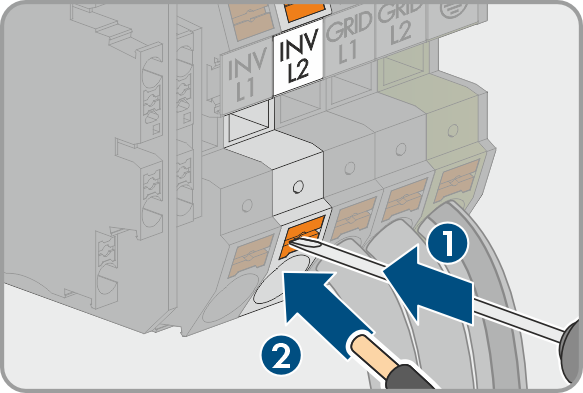 INV L1
INV L2
GRID L1
GRID L2
1
2