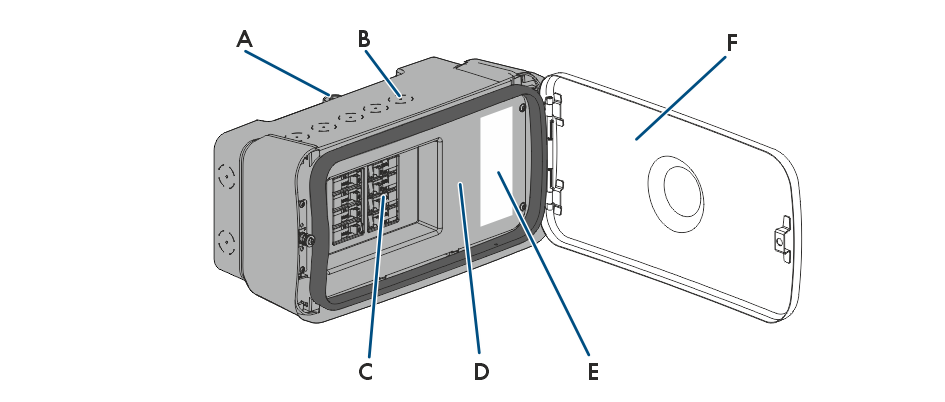 A
B
F
C
D
E