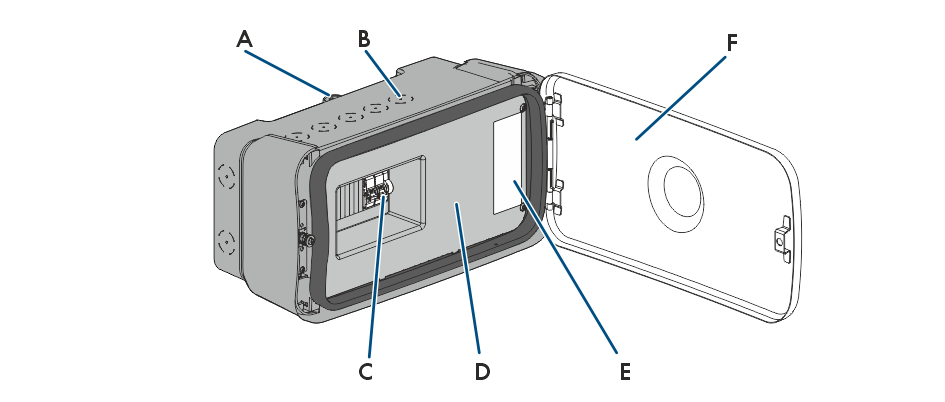 A
B
F
C
D
E